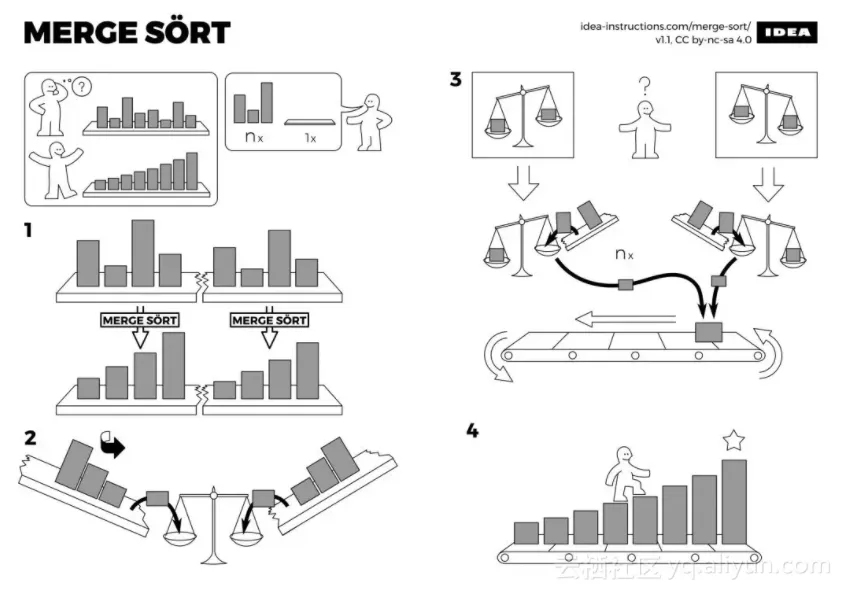 MERGE SÖRT

idea-instructions.com/merge-sort/
v1.1, CC by-nc-sa 4.0

IDEA

?

n x

1x

1

MERGE SÖRT

MERGE SÖRT

2

3

?

n x

4

云栖社区 yq.aliyun.com