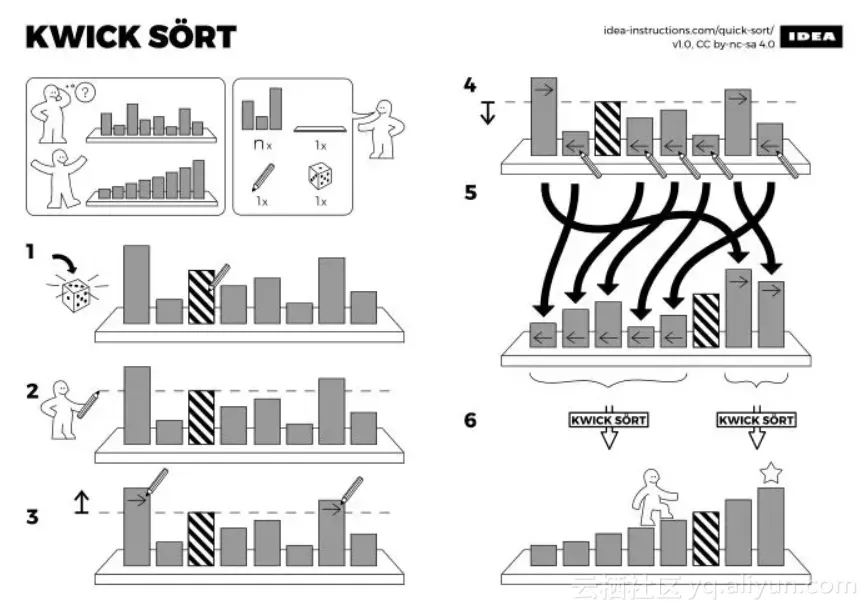 KWICK SÖRT

idea-instructions.com/quick-sort/
v1.0, CC by-nc-sa 4.0

IDEA

?

n x

1x

1x

1x

1

2

3

4

5

6

KWICK SÖRT

KWICK SÖRT

云栖社区 yq.aliyun.com