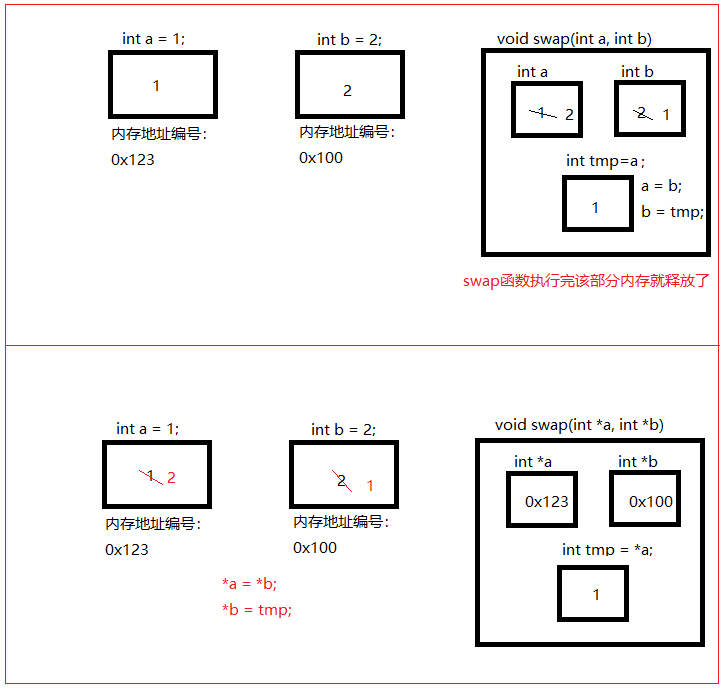 int a = 1;

1

内存地址编号:

0x123

int b = 2;

2

内存地址编号:

0x100

void swap(int a, int b)

int a

1 2

int b

2 1

int tmp=a;

1

a = b;

b = tmp;

swap函数执行完该部分内存就释放了

int a = 1;

1 2

内存地址编号:

0x123

int b = 2;

2 1

内存地址编号:

0x100

*a = *b;

*b = tmp;

void swap(int *a, int *b)

int *a

0x123

int *b

0x100

int tmp = *a;

1